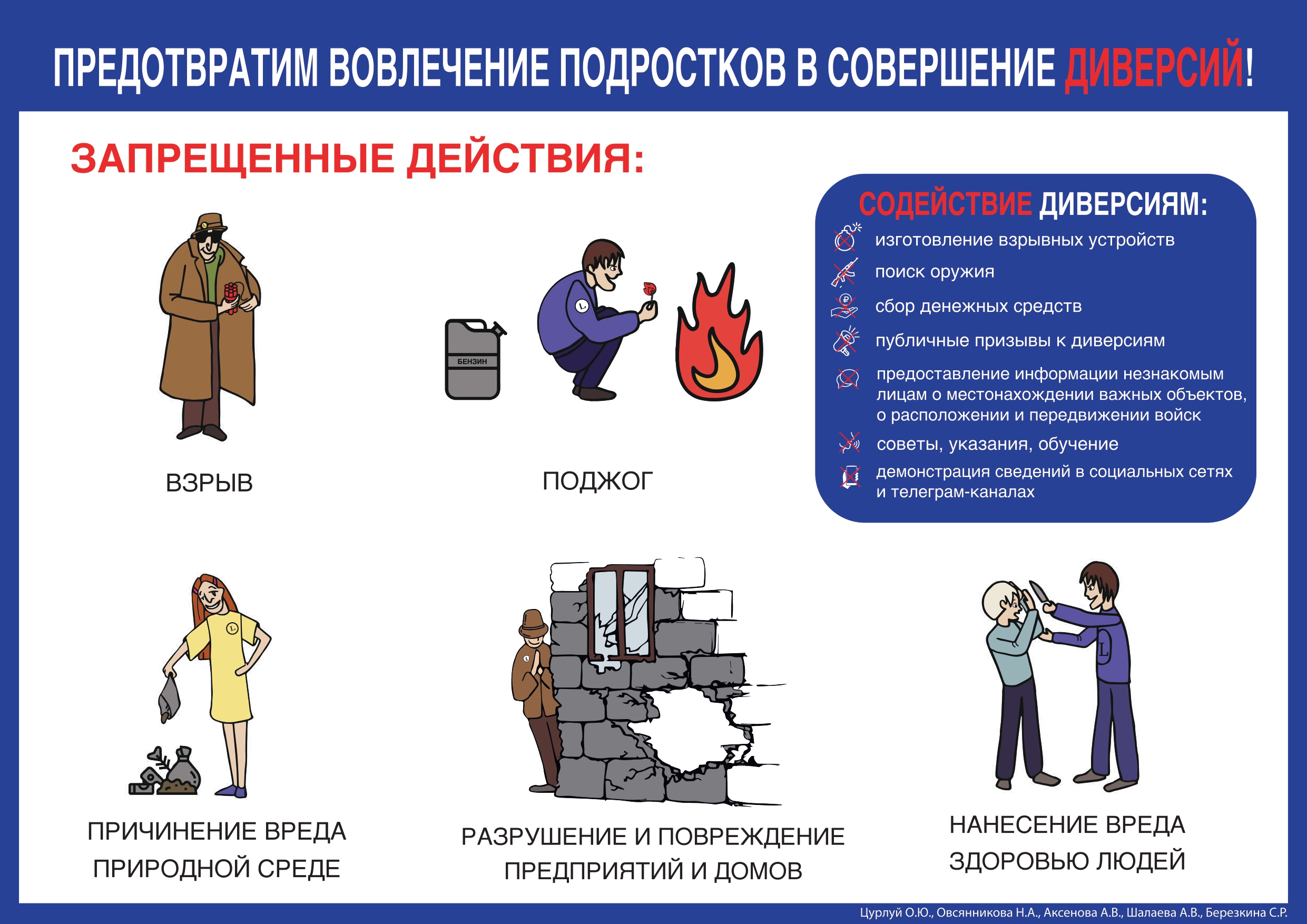 ПРЕДОТВРАТИМ ВОВЛЕЧЕНИЕ ПОДРОСТКОВ В СОВЕРШЕНИЕ ДИВЕРСИЙ!

ЗАПРЕЩЕННЫЕ ДЕЙСТВИЯ:

БЕНЗИН

ВЗРЫВ

ПОДЖОГ

СОДЕЙСТВИЕ ДИВЕРСИЯМ:

изготовление взрывных устройств

поиск оружия

сбор денежных средств

публичные призывы к диверсиям

предоставление информации незнакомым лицам о местонахождении важных объектов, о расположении и передвижении войск

советы, указания, обучение

демонстрация сведений в социальных сетях и телеграм-каналах

ПРИЧИНЕНИЕ ВРЕДА ПРИРОДНОЙ СРЕДЕ

РАЗРУШЕНИЕ И ПОВРЕЖДЕНИЕ ПРЕДПРИЯТИЙ И ДОМОВ

НАНЕСЕНИЕ ВРЕДА ЗДОРОВЬЮ ЛЮДЕЙ

Цурлуй О.Ю., Овсянникова Н.А., Аксенова А.В., Шалаева А.В., Березкина С.Р.